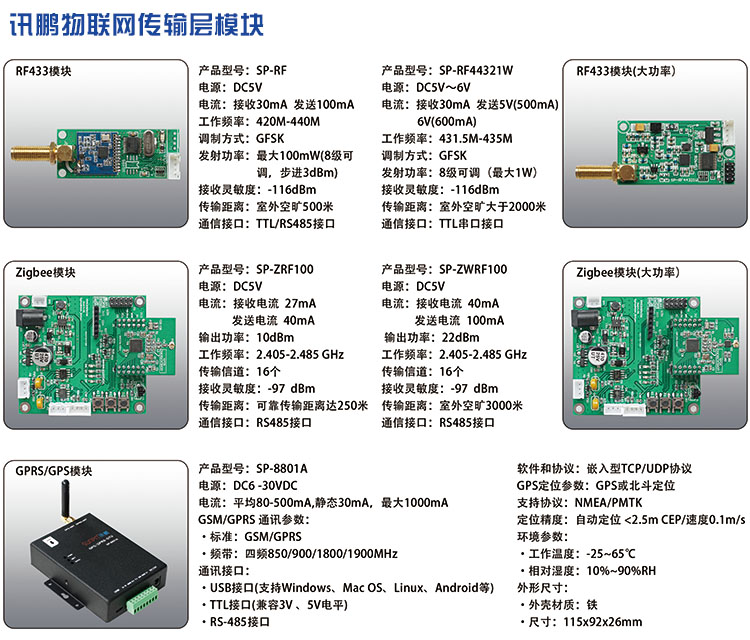 讯鹏物联网传输层模块

RF433模块

产品型号：SP-RF
电源：DC5V
电流：接收30mA 发送100mA
工作频率：420M-440M
调制方式：GFSK
发射功率：最大100mW(8级可调，步进3dBm)
接收灵敏度：-116dBm
传输距离：室外空旷500米
通信接口：TTL/RS485接口

产品型号：SP-RF44321W
电源：DC5V～6V
电流：接收30mA 发送5V(500mA) 6V(600mA)
工作频率：431.5M-435M
调制方式：GFSK
发射功率：8级可调（最大1W）
接收灵敏度：-116dBm
传输距离：室外空旷大于2000米
通信接口：TTL串口接口

RF433模块(大功率)

Zigbee模块

产品型号：SP-ZRF100
电源：DC5V
电流：接收电流 27mA
发送电流 40mA
输出功率：10dBm
工作频率：2.405-2.485 GHz
传输信道：16个
接收灵敏度：-97 dBm
传输距离：可靠传输距离达250米
通信接口：RS485接口

产品型号：SP-ZWRF100
电源：DC5V
电流：接收电流 40mA
发送电流 100mA
输出功率：22dBm
工作频率：2.405-2.485 GHz
传输信道：16个
接收灵敏度：-97 dBm
传输距离：室外空旷3000米
通信接口：RS485接口

Zigbee模块(大功率)

GPRS/GPS模块

产品型号：SP-8801A
电源：DC6 -30VDC
电流：平均80-500mA,静态30mA，最大1000mA
GSM/GPRS 通讯参数：
・标准：GSM/GPRS
・频带：四频850/900/1800/1900MHz
通讯接口：
・USB接口(支持Windows、Mac OS、Linux、Android等)
・TTL接口(兼容3V 、5V电平)
・RS-485接口

软件和协议：嵌入型TCP/UDP协议
GPS定位参数：GPS或北斗定位
支持协议：NMEA/PMTK
定位精度：自动定位 <2.5m CEP/速度0.1m/s
环境参数：
・工作温度：-25~65℃
・相对湿度：10%~90%RH
外形尺寸：
・外壳材质：铁
・尺寸：115x92x26mm