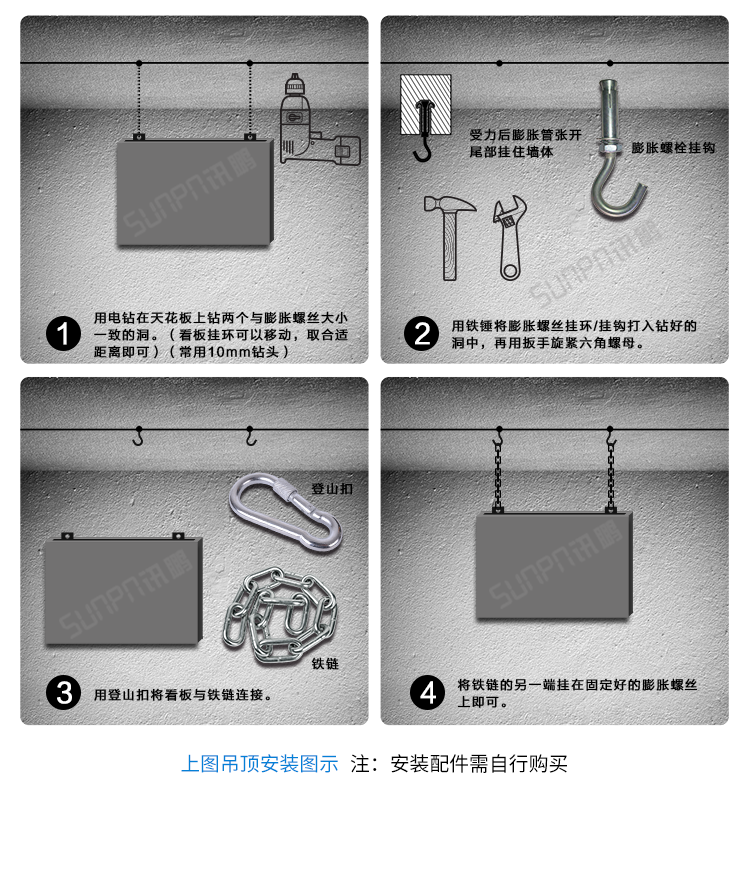 SUNPN讯鹏

1 用电钻在天花板上钻两个与膨胀螺丝大小一致的洞。（看板挂环可以移动，取合适距离即可）（常用10mm钻头）

受力后膨胀管张开尾部挂住墙体

膨胀螺栓挂钩

SUNPN讯鹏

2 用铁锤将膨胀螺丝挂环/挂钩打入钻好的洞中，再用扳手旋紧六角螺母。

登山扣

SUNPN讯鹏

铁链

3 用登山扣将看板与铁链连接。

SUNPN讯鹏

4 将铁链的另一端挂在固定好的膨胀螺丝上即可。

上图吊顶安装图示 注：安装配件需自行购买