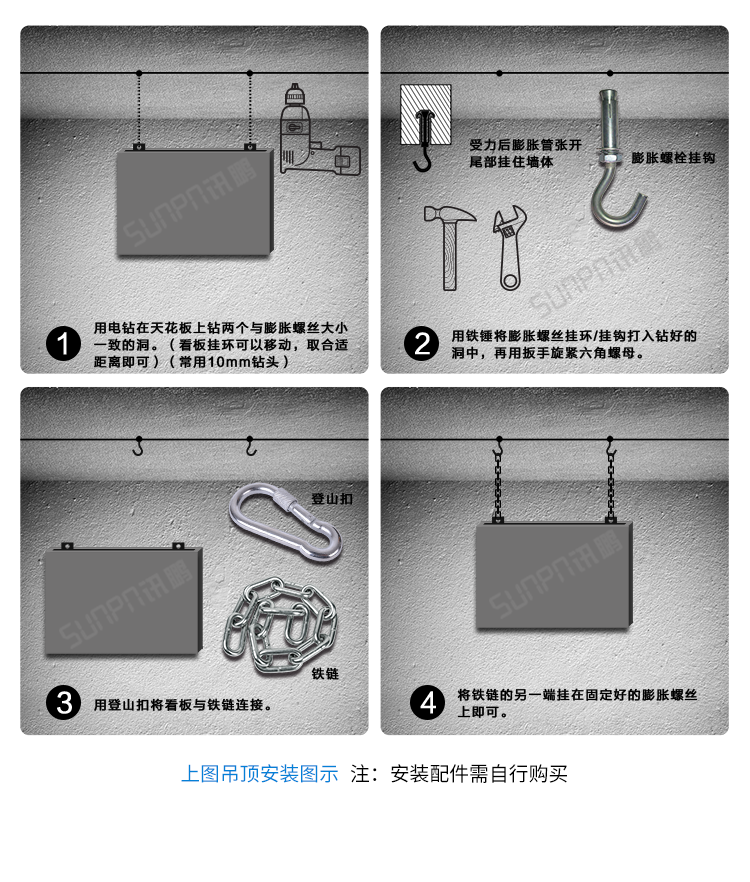 SUNPN讯鹏

1 用电钻在天花板上钻两个与膨胀螺丝大小一致的洞。（看板挂环可以移动，取合适距离即可）（常用10mm钻头）

受力后膨胀管张开尾部挂住墙体

膨胀螺栓挂钩

SUNPN讯鹏

2 用铁锤将膨胀螺丝挂环/挂钩打入钻好的洞中，再用扳手旋紧六角螺母。

登山扣

SUNPN讯鹏

铁链

3 用登山扣将看板与铁链连接。

SUNPN讯鹏

4 将铁链的另一端挂在固定好的膨胀螺丝上即可。

上图吊顶安装图示 注：安装配件需自行购买