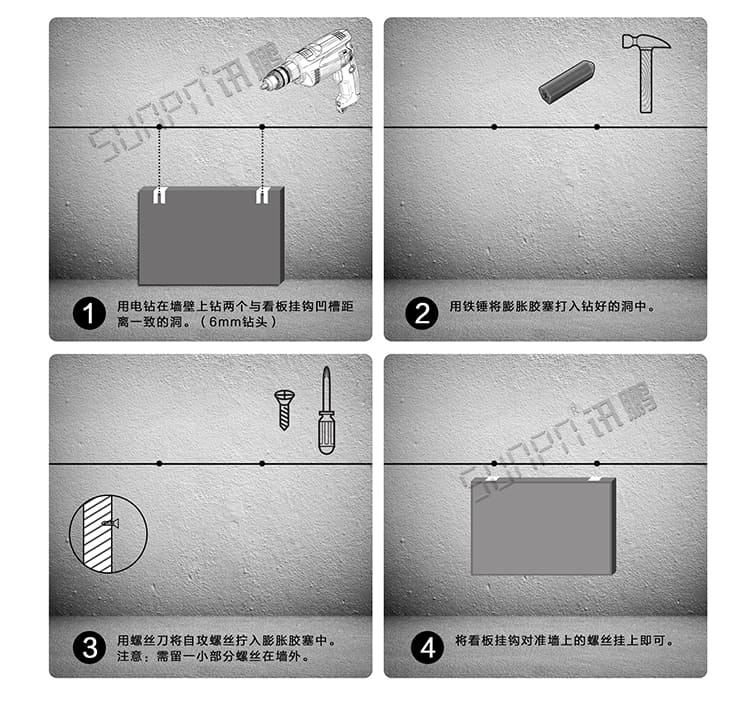 SUNPN 讯鹏

1 用电钻在墙壁上钻两个与看板挂钩凹槽距离一致的洞。（6mm钻头）

2 用铁锤将膨胀胶塞打入钻好的洞中。

3 用螺丝刀将自攻螺丝拧入膨胀胶塞中。注意：需留一小部分螺丝在墙外。

SUNPN 讯鹏

4 将看板挂钩对准墙上的螺丝挂上即可。